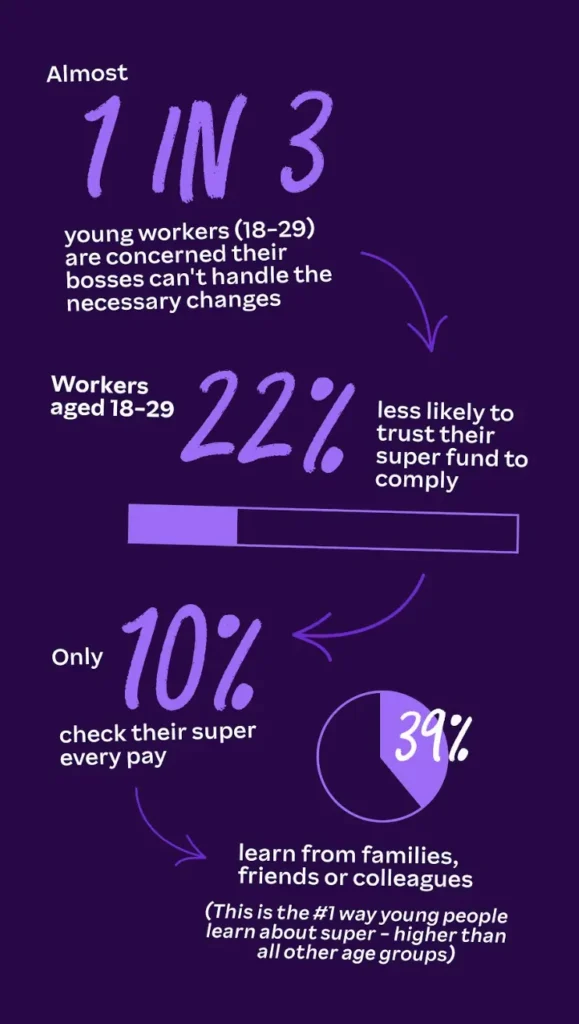 Almost

1 IN 3

young workers (18-29) are concerned their bosses can't handle the necessary changes

Workers aged 18-29 22% less likely to trust their super fund to comply

Only 10%

check their super every pay

39%

learn from families, friends or colleagues

(This is the #1 way young people learn about super - higher than all other age groups)