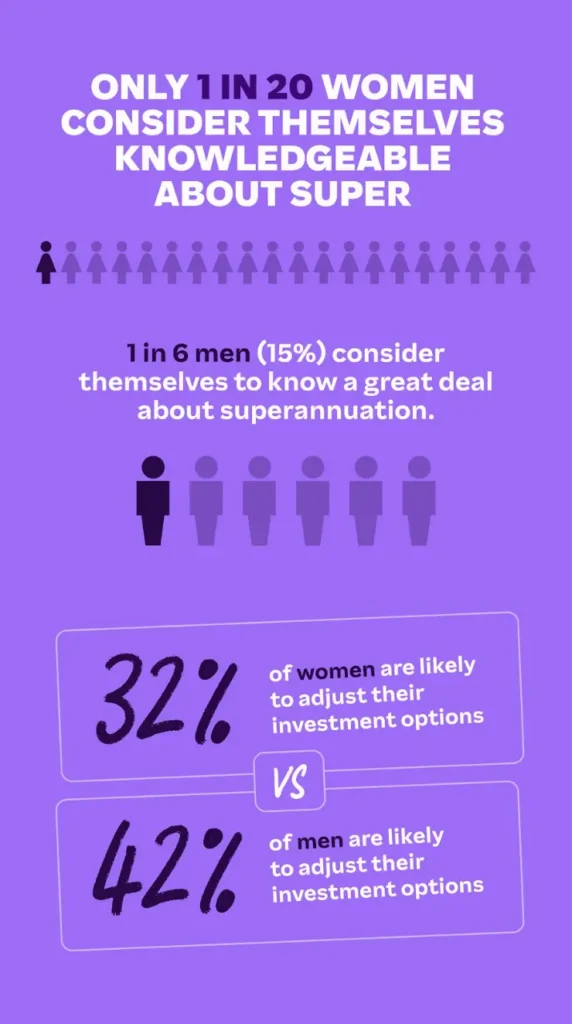 ONLY 1 IN 20 WOMEN CONSIDER THEMSELVES KNOWLEDGEABLE ABOUT SUPER

1 in 6 men (15%) consider themselves to know a great deal about superannuation.

32% of women are likely to adjust their investment options

VS

42% of men are likely to adjust their investment options