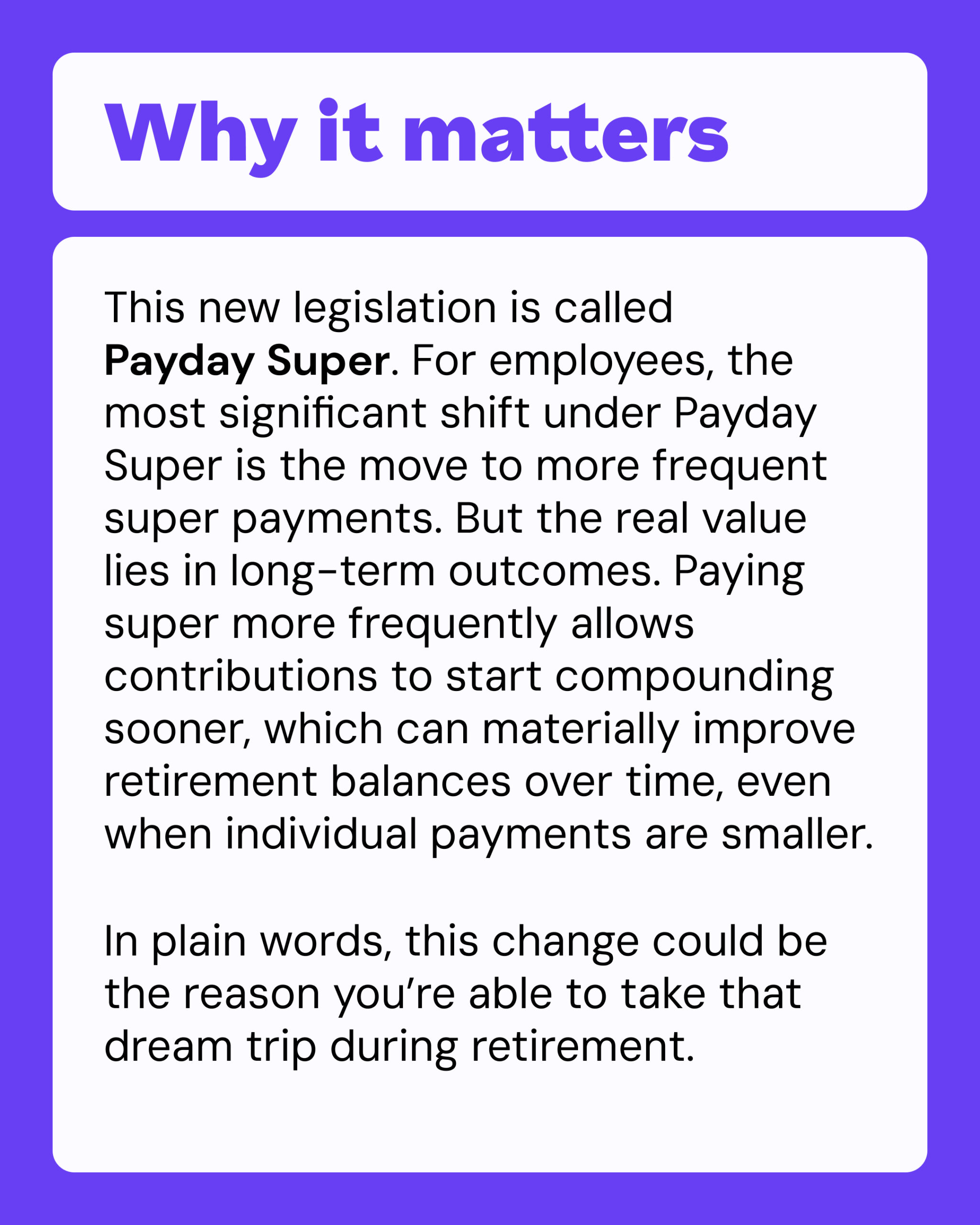 Why it matters

This new legislation is called Payday Super. For employees, the most significant shift under Payday Super is the move to more frequent super payments. But the real value lies in long-term outcomes. Paying super more frequently allows contributions to start compounding sooner, which can materially improve retirement balances over time, even when individual payments are smaller.

In plain words, this change could be the reason you’re able to take that dream trip during retirement.