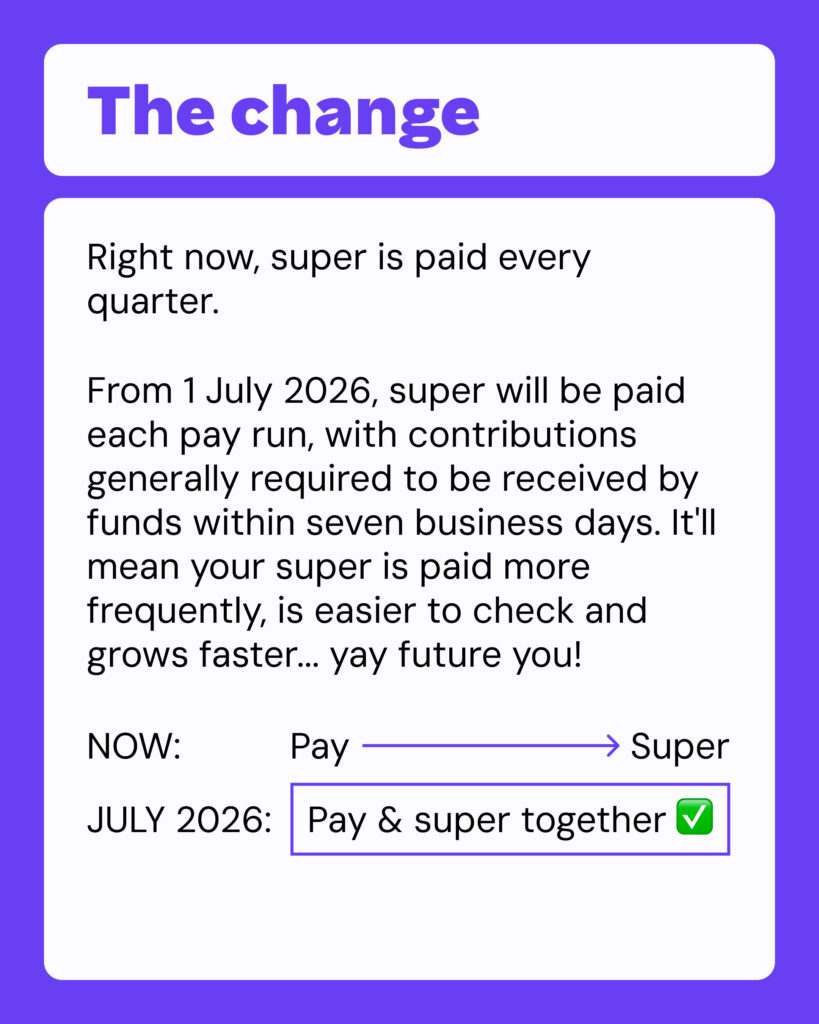 The change

Right now, super is paid every quarter.

From 1 July 2026, super will be paid each pay run, with contributions generally required to be received by funds within seven business days. It'll mean your super is paid more frequently, is easier to check and grows faster... yay future you!

NOW: Pay → Super

JULY 2026: Pay & super together ✅