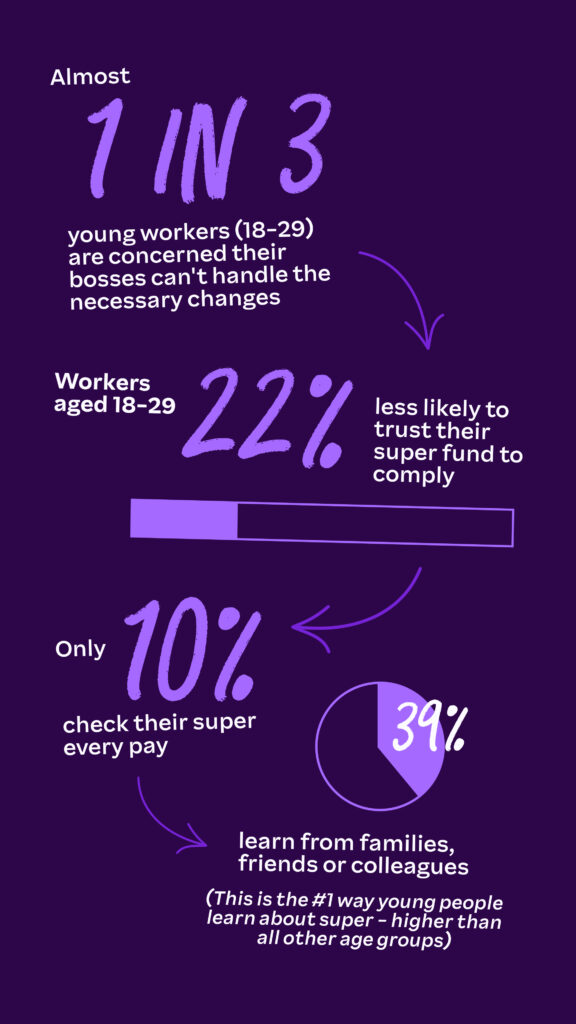 Almost

1 IN 3

young workers (18-29) are concerned their bosses can't handle the necessary changes

Workers aged 18-29

22%

less likely to trust their super fund to comply

Only

10%

check their super every pay

39%

learn from families, friends or colleagues

(This is the #1 way young people learn about super - higher than all other age groups)