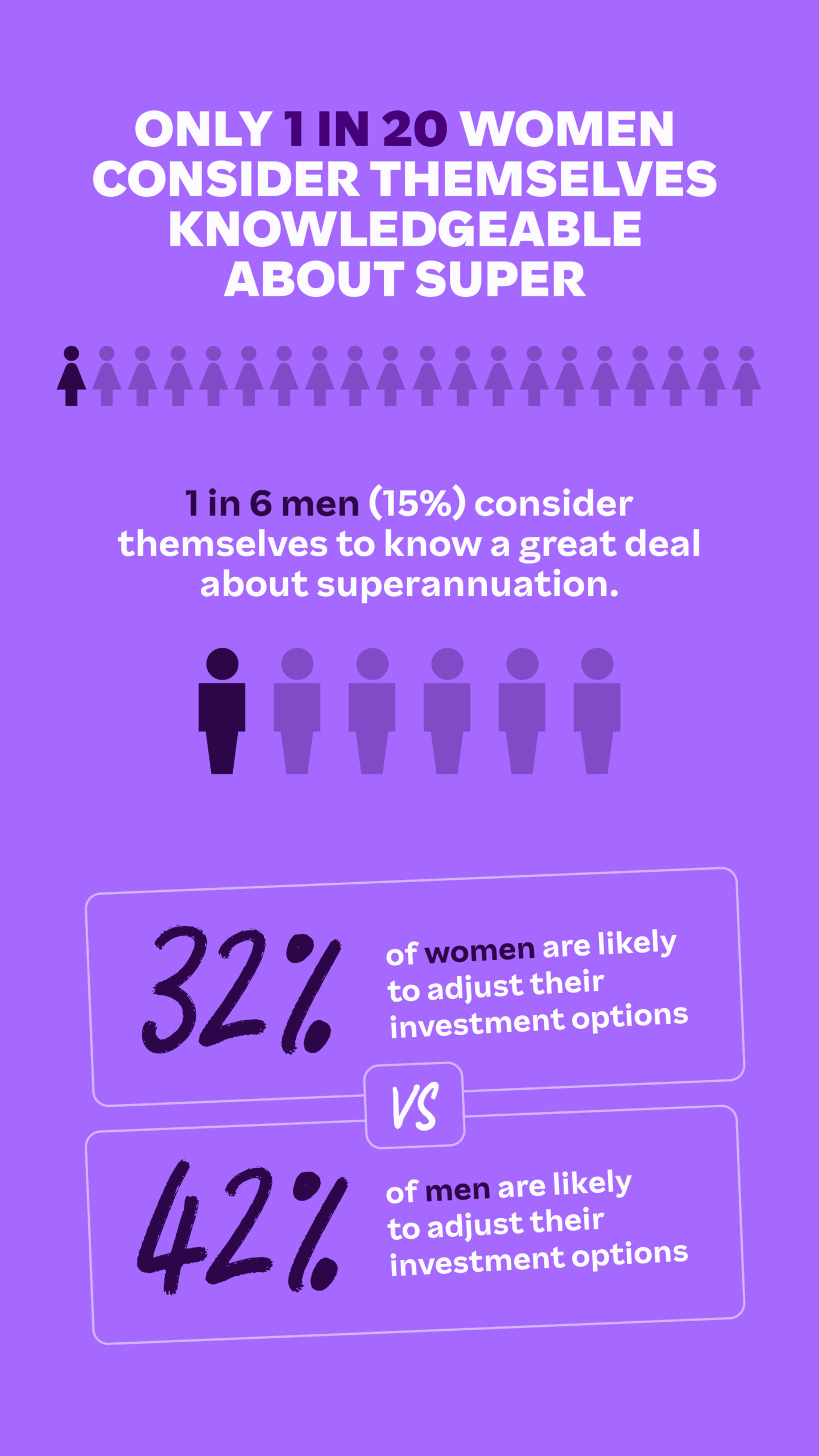 ONLY 1 IN 20 WOMEN CONSIDER THEMSELVES KNOWLEDGEABLE ABOUT SUPER

1 in 6 men (15%) consider themselves to know a great deal about superannuation.

32%

of women are likely to adjust their investment options

VS

42%

of men are likely to adjust their investment options