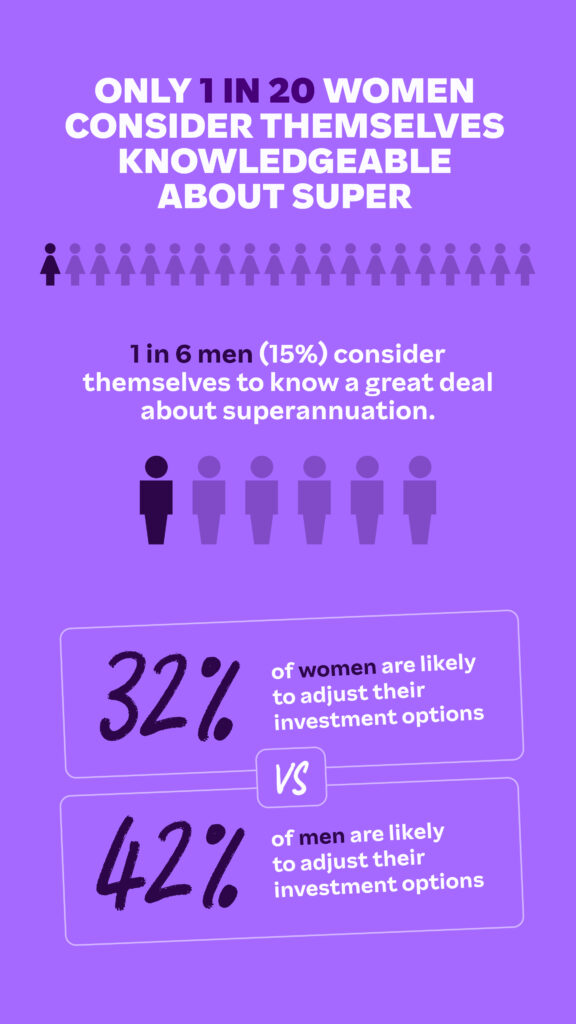 ONLY 1 IN 20 WOMEN CONSIDER THEMSELVES KNOWLEDGEABLE ABOUT SUPER

1 in 6 men (15%) consider themselves to know a great deal about superannuation.

32% of women are likely to adjust their investment options

VS

42% of men are likely to adjust their investment options