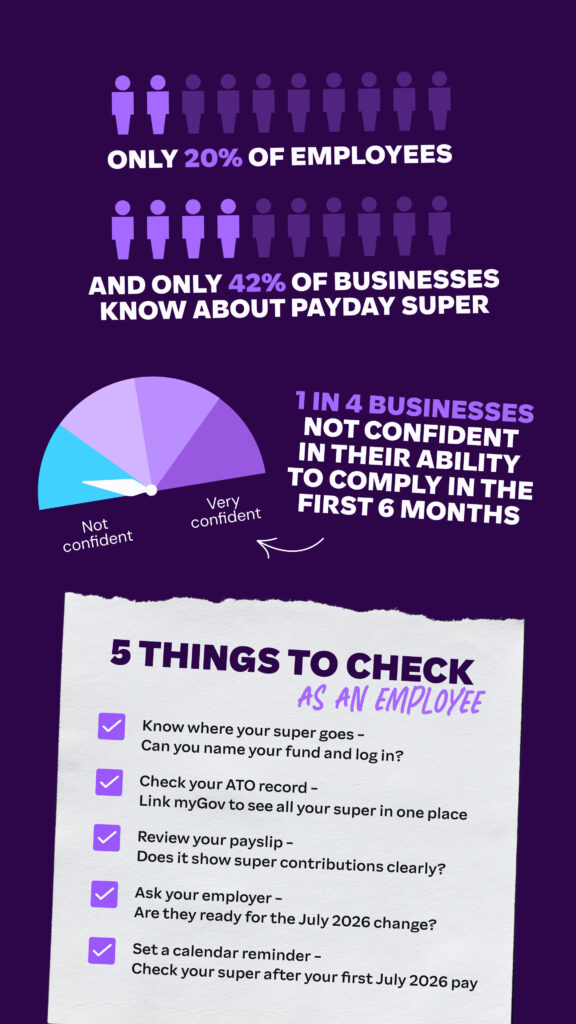 ONLY 20% OF EMPLOYEES

AND ONLY 42% OF BUSINESSES KNOW ABOUT PAYDAY SUPER

Not confident

Very confident

1 IN 4 BUSINESSES NOT CONFIDENT IN THEIR ABILITY TO COMPLY IN THE FIRST 6 MONTHS

5 THINGS TO CHECK
AS AN EMPLOYEE

Know where your super goes – Can you name your fund and log in?

Check your ATO record – Link myGov to see all your super in one place

Review your payslip – Does it show super contributions clearly?

Ask your employer – Are they ready for the July 2026 change?

Set a calendar reminder – Check your super after your first July 2026 pay